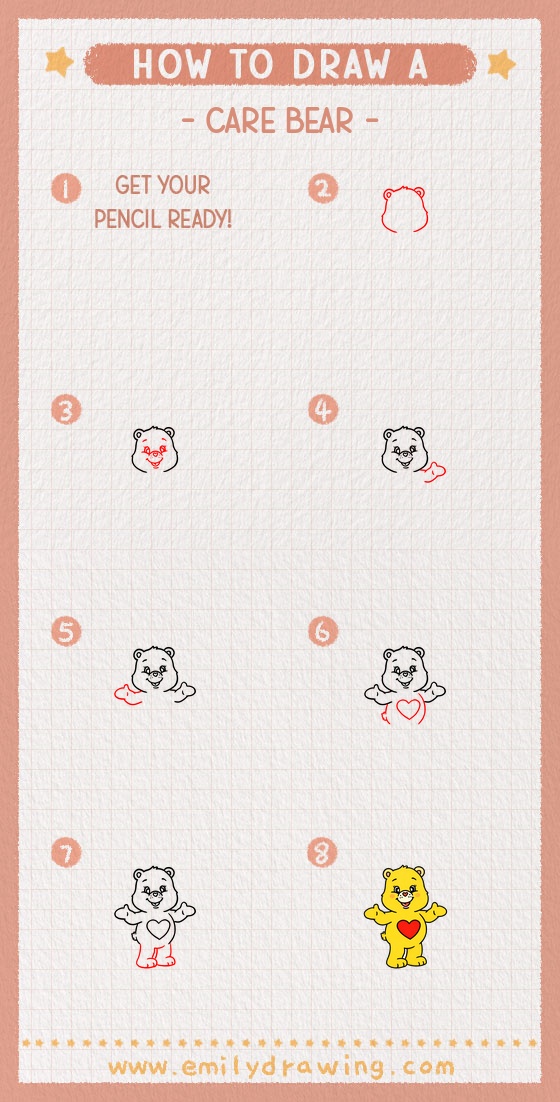 HOW TO DRAW A

- CARE BEAR -

1 GET YOUR PENCIL READY!

2

3

4

5

6

7

8

www.emilydrawing.com